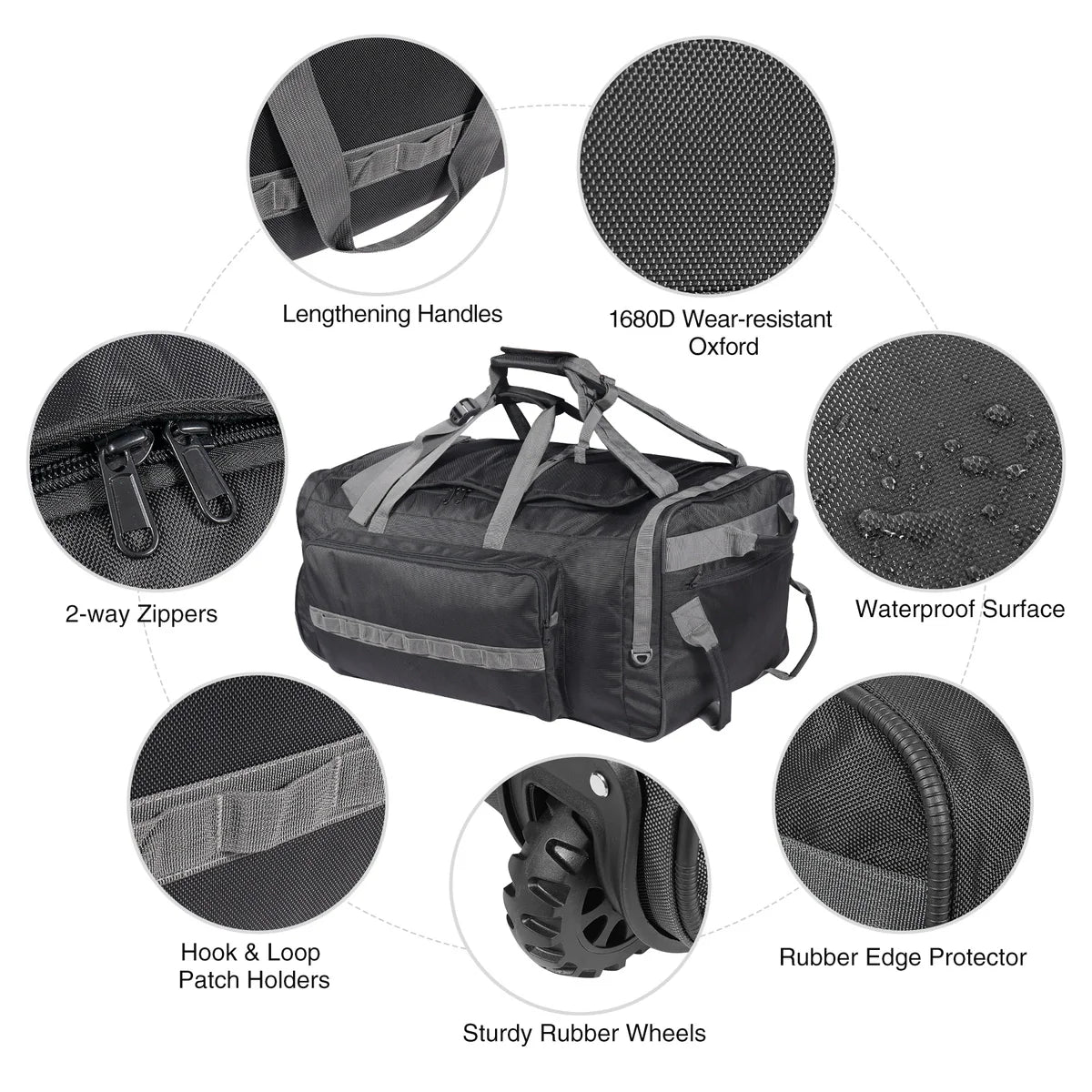 Lengthening Handles

1680D Wear-resistant Oxford

2-way Zippers

Waterproof Surface

Hook & Loop Patch Holders

Rubber Edge Protector

Sturdy Rubber Wheels