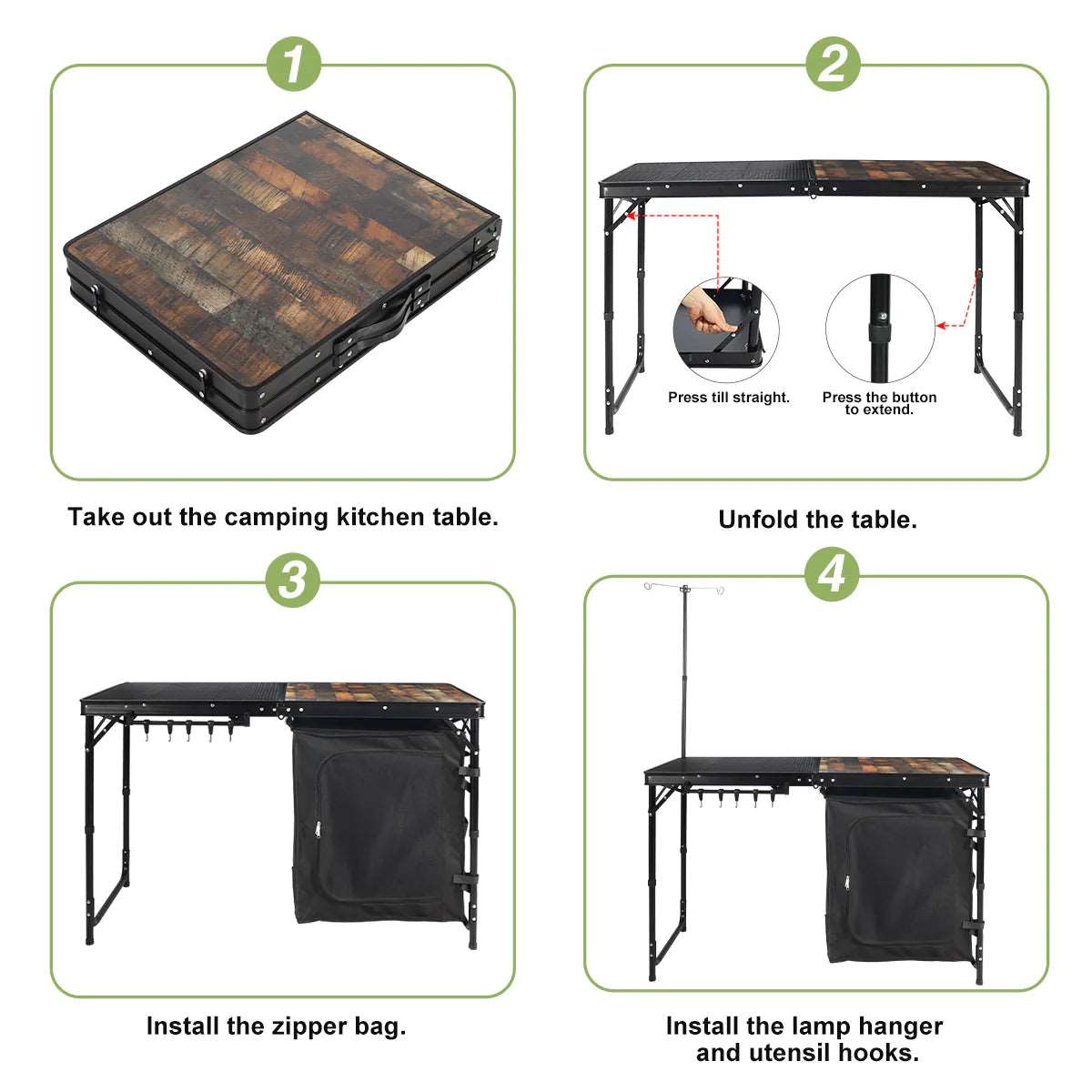 1

Take out the camping kitchen table.

2

Press till straight.

Press the button to extend.

Unfold the table.

3

Install the zipper bag.

4

Install the lamp hanger and utensil hooks.