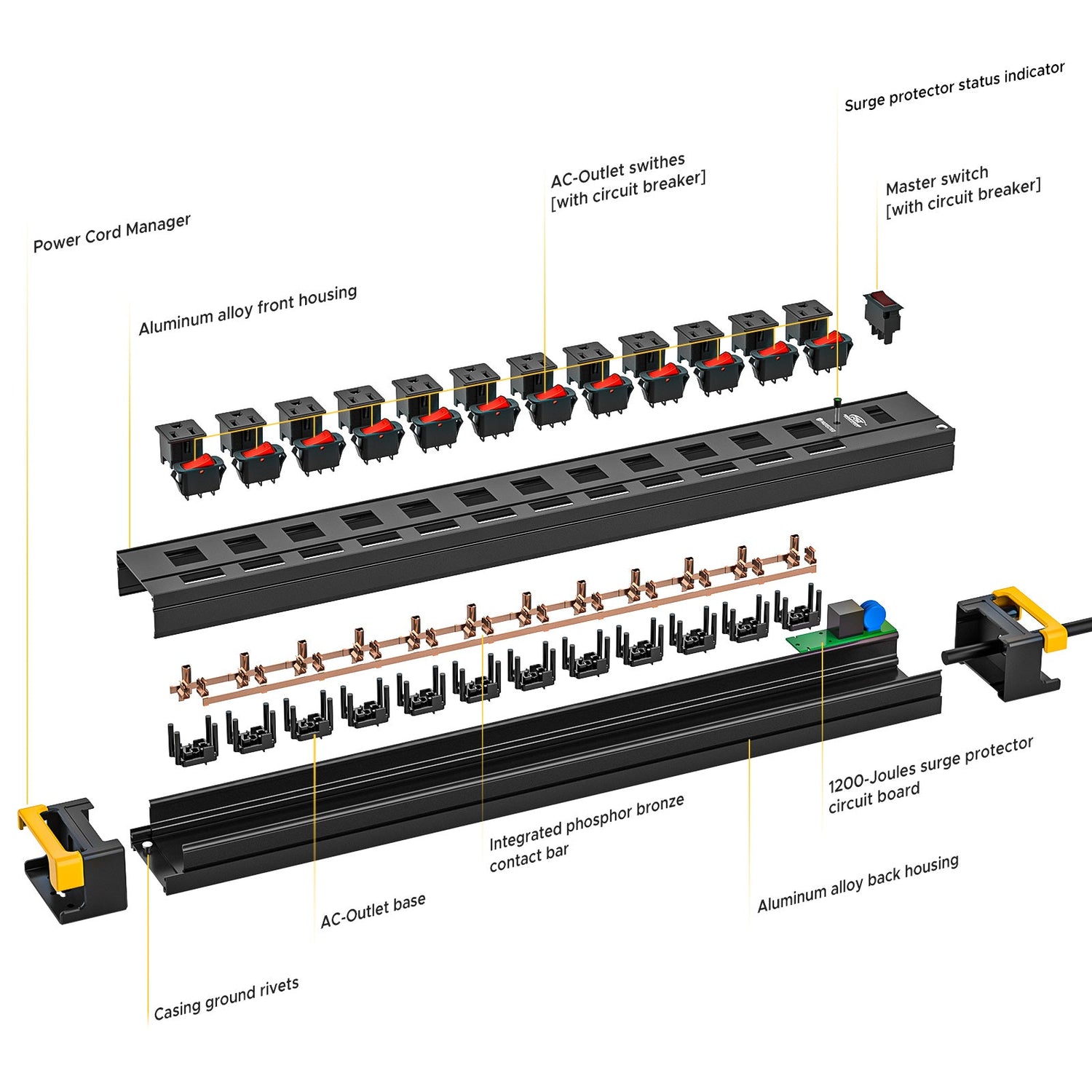 Surge protector status indicator

AC-Outlet swithes
[with circuit breaker]

Master switch
[with circuit breaker]

Power Cord Manager

Aluminum alloy front housing

1200-Joules surge protector
circuit board

Integrated phosphor bronze
contact bar

Aluminum alloy back housing

AC-Outlet base

Casing ground rivets