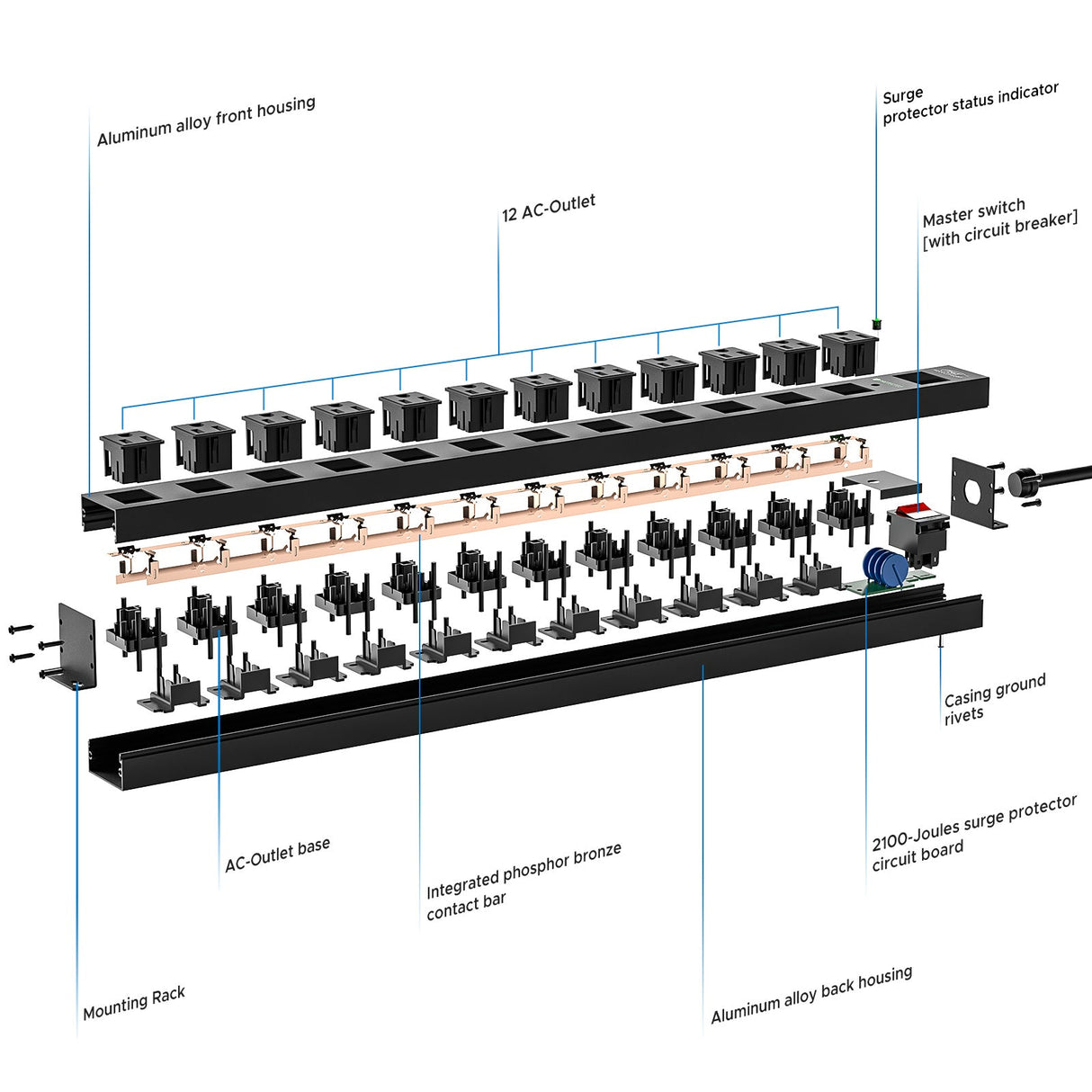 Aluminum alloy front housing

Surge protector status indicator

12 AC-Outlet

Master switch [with circuit breaker]

Casing ground rivets

2100-Joules surge protector circuit board

AC-Outlet base

Integrated phosphor bronze contact bar

Mounting Rack

Aluminum alloy back housing