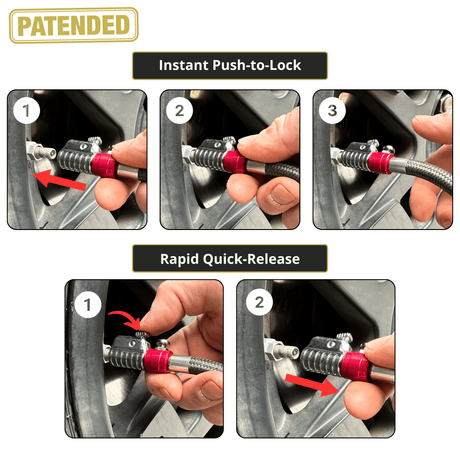 PATENDED

Instant Push-to-Lock

1

2

3

Rapid Quick-Release

1

2