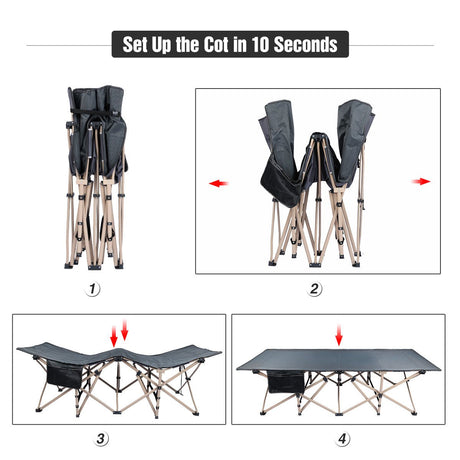 Set Up the Cot in 10 Seconds

1

2

3

4