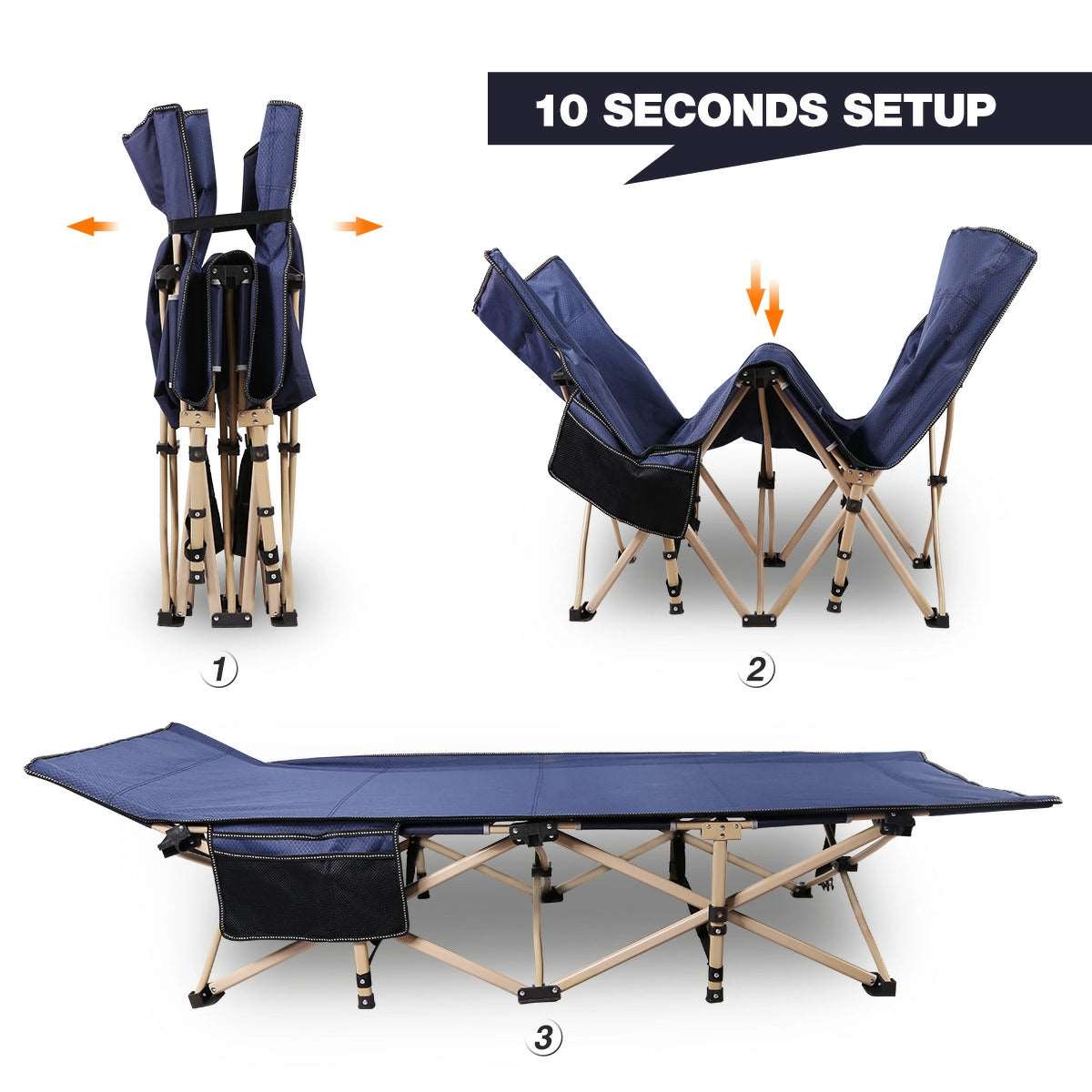 10 SECONDS SETUP

1

2

3