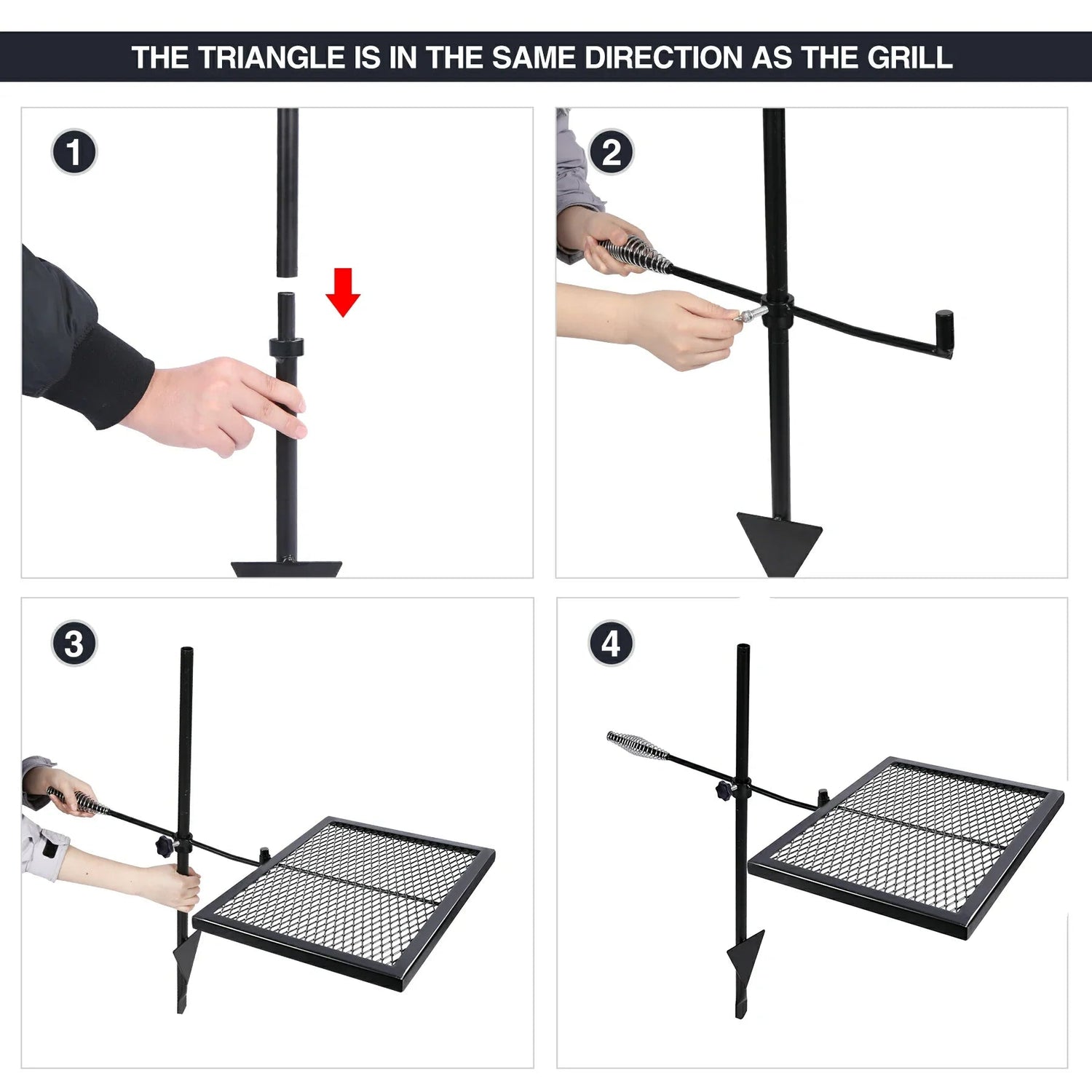 THE TRIANGLE IS IN THE SAME DIRECTION AS THE GRILL

1

2

3

4