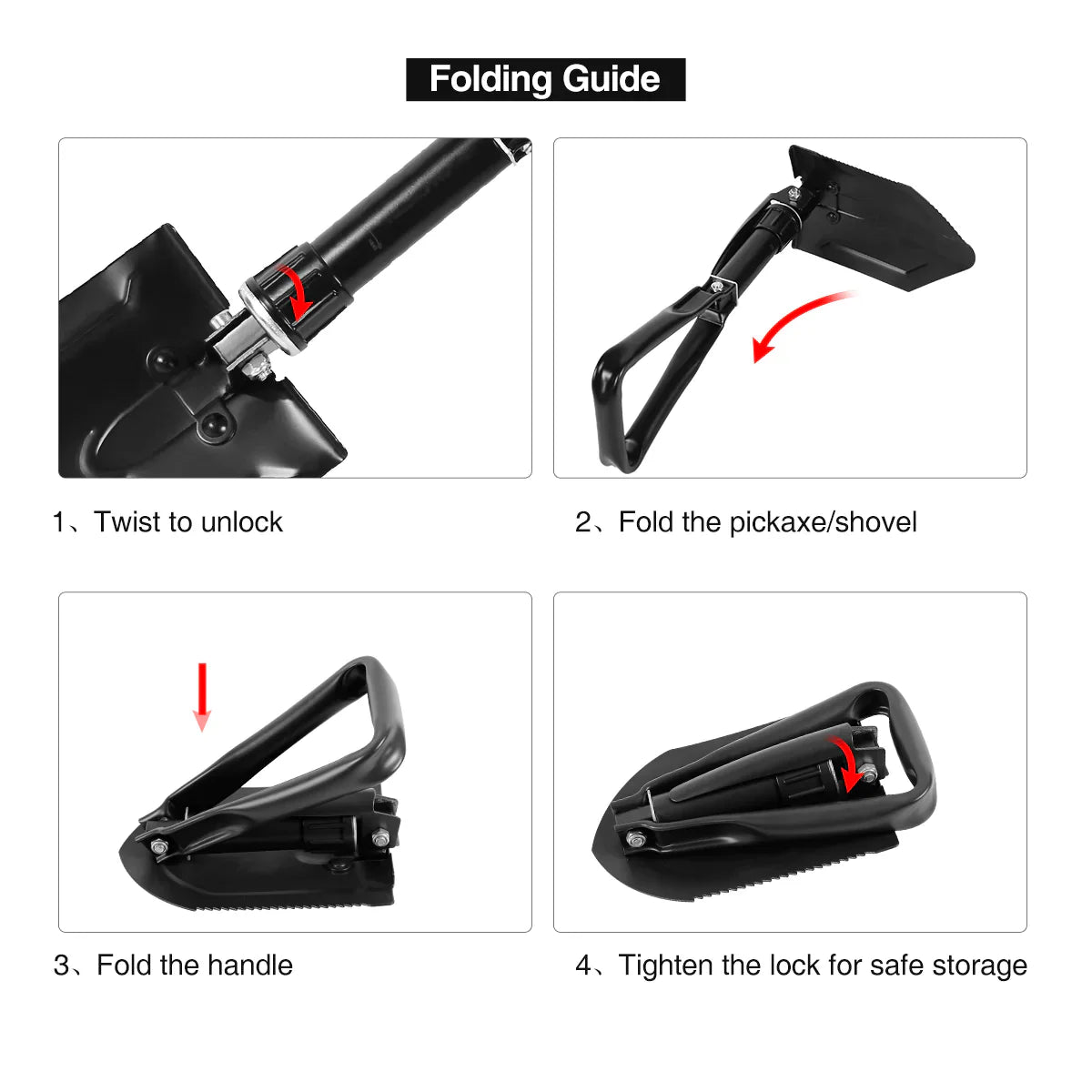 Folding Guide

1、Twist to unlock

2、Fold the pickaxe/shovel

3、Fold the handle

4、Tighten the lock for safe storage