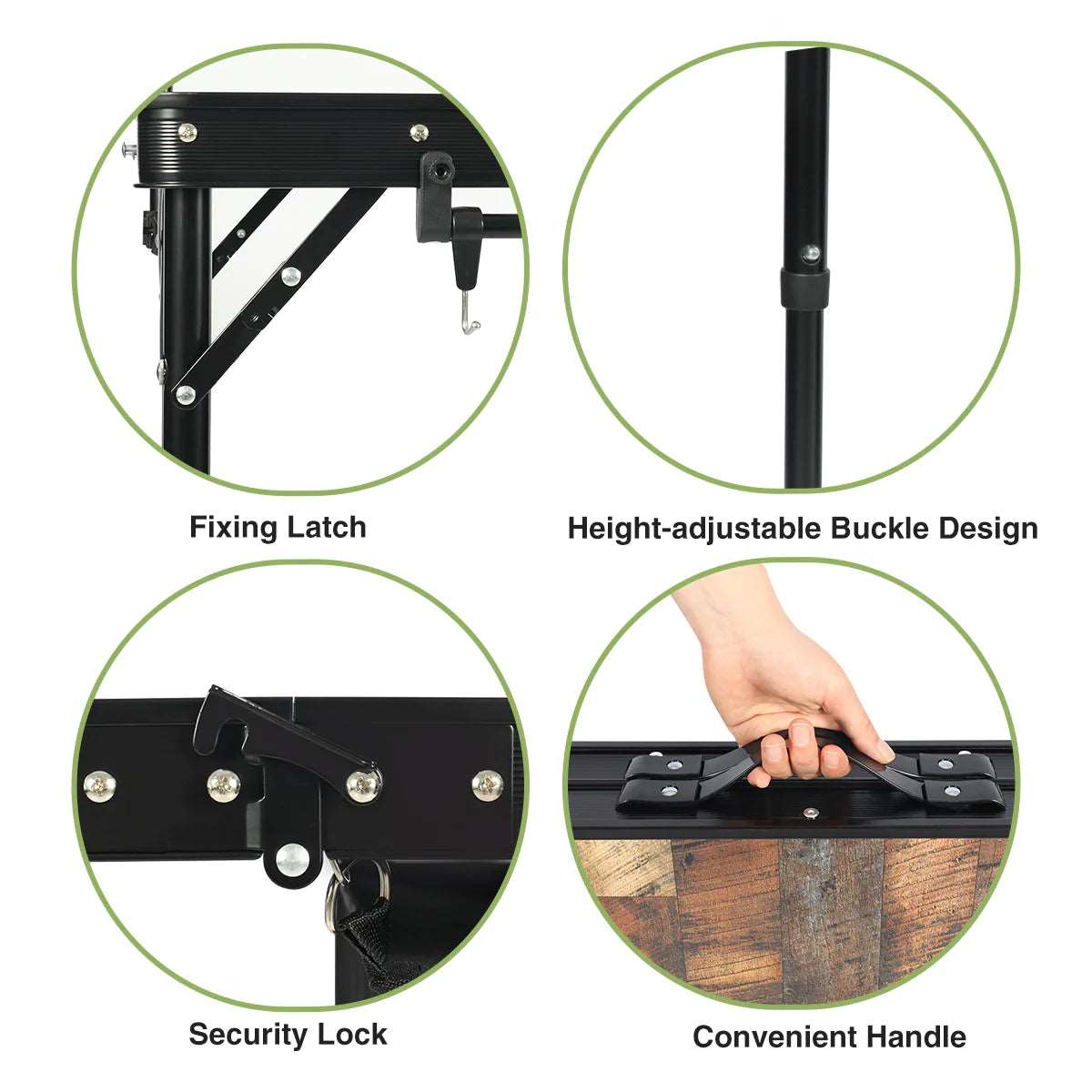 Fixing Latch

Height-adjustable Buckle Design

Security Lock

Convenient Handle