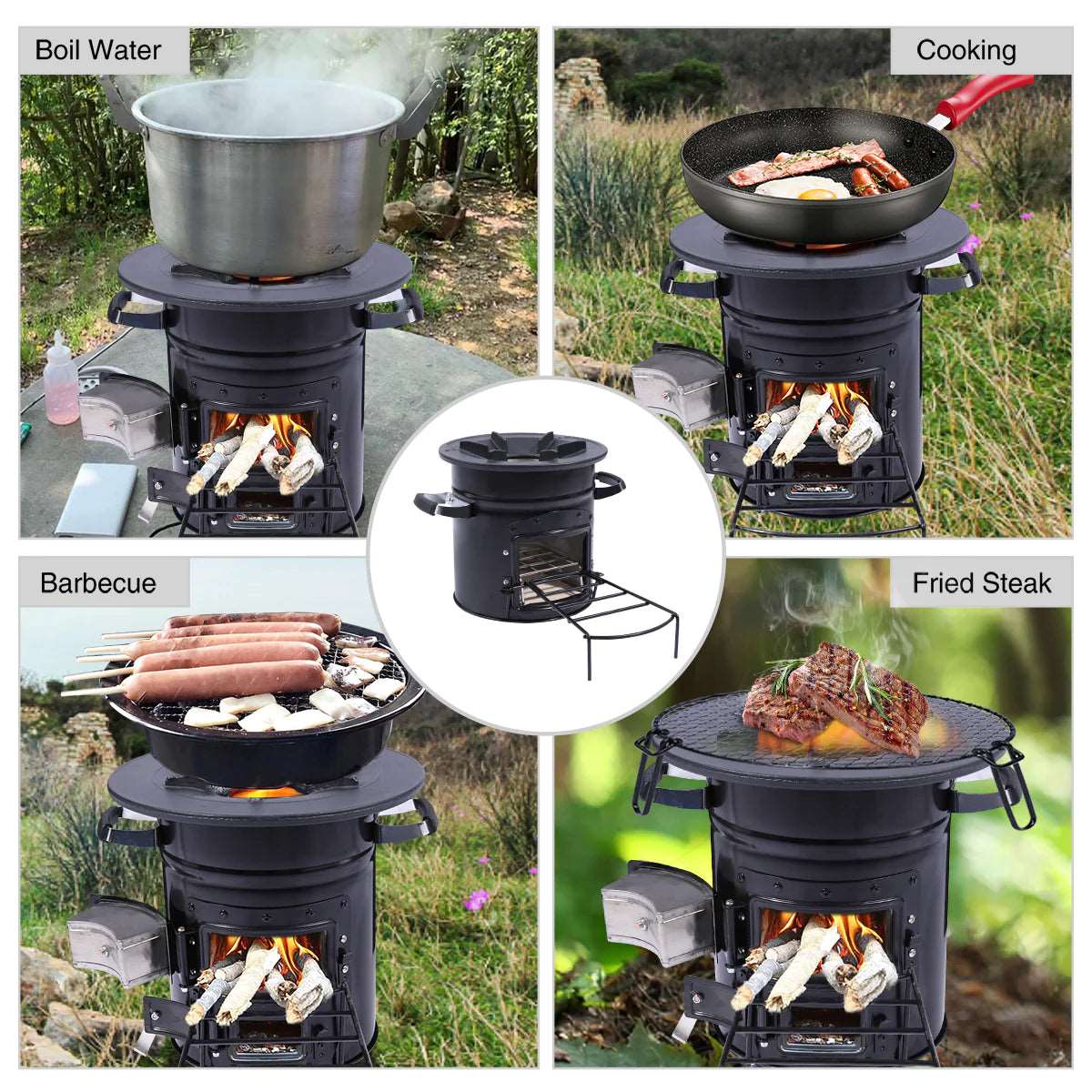 Boil Water

Cooking

Barbecue

Fried Steak