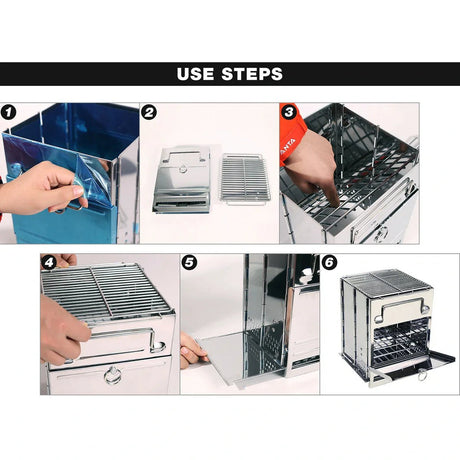 USE STEPS

1

2

3

ANTA

4

5

6